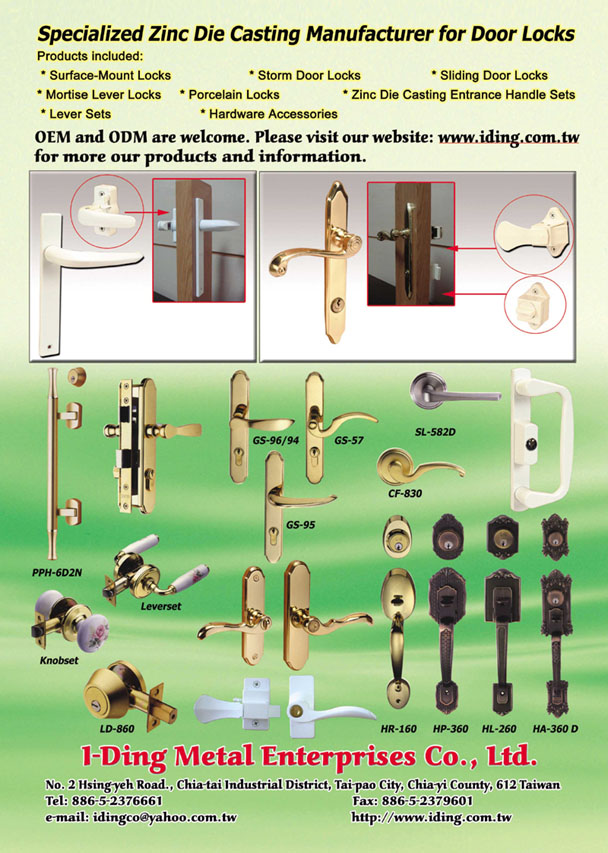 Specialized Zinc Die Casting Manufacturer for Door Locks

Products included:

* Surface-Mount Locks * Storm Door Locks * Sliding Door Locks
* Mortise Lever Locks * Porcelain Locks * Zinc Die Casting Entrance Handle Sets
* Lever Sets * Hardware Accessories

OEM and ODM are welcome. Please visit our website: www.iding.com.tw for more our products and information.

GS-96/94 GS-57 SL-582D

CF-830

GS-95

PPH-6D2N

Leverset

Knobset

LD-860

HR-160 HP-360 HL-260 HA-360 D

I-Ding Metal Enterprises Co., Ltd.

No. 2 Hsing-yeh Road., Chia-tai Industrial District, Tai-pao City, Chia-yi County, 612 Taiwan
Tel: 886-5-2376661 Fax: 886-5-2379601
e-mail: idingco@yahoo.com.tw http://www.iding.com.tw