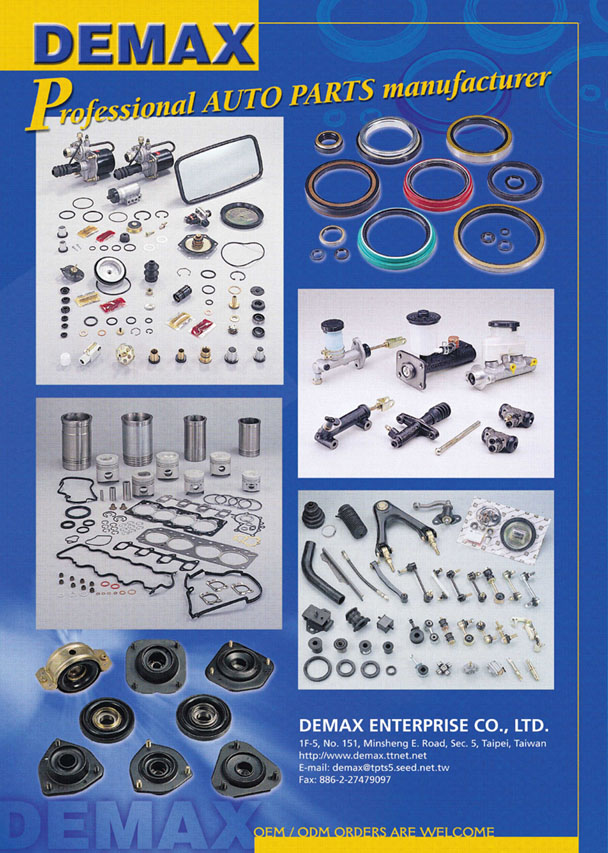 DEMAX

Professional AUTO PARTS manufacturer

DEMAX ENTERPRISE CO., LTD.

1F-5, No. 151, Minsheng E. Road, Sec. 5, Taipei, Taiwan
http://www.demax.ttnet.net
E-mail: demax@tpts5.seed.net.tw
Fax: 886-2-27479097

DEMAX

OEM / ODM ORDERS ARE WELCOME