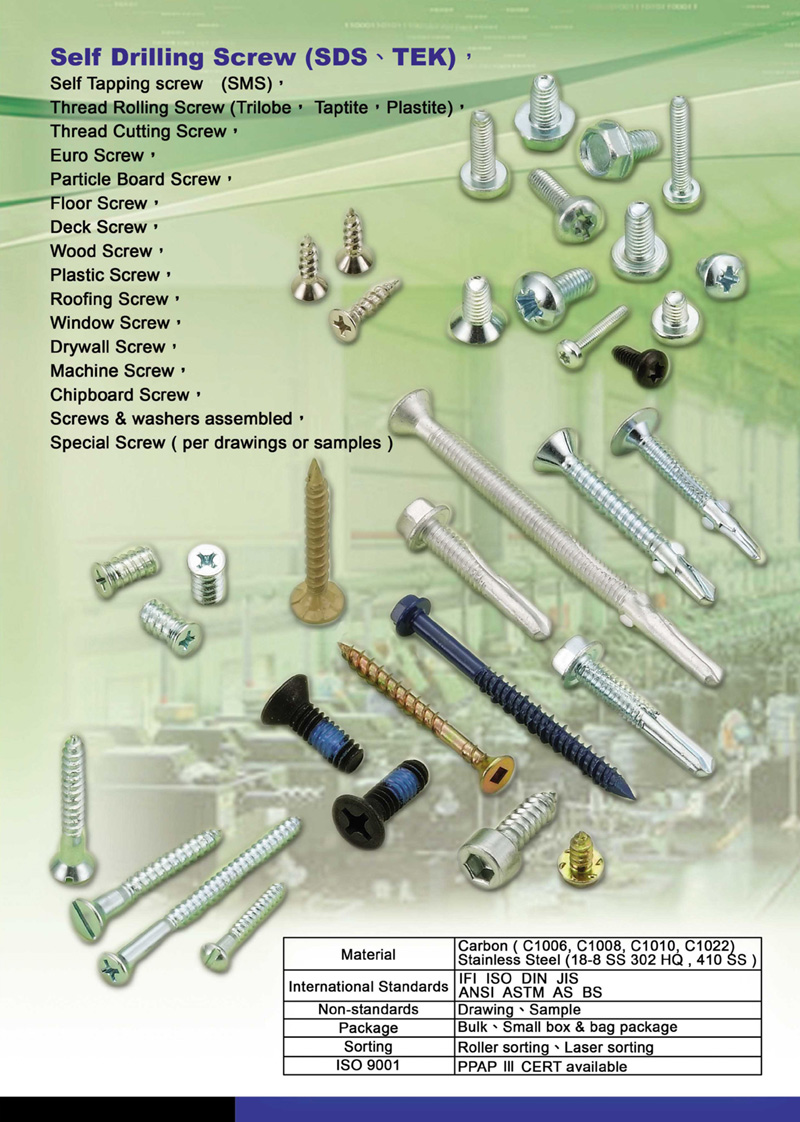 Self Drilling Screw (SDS、TEK)，
Self Tapping screw (SMS)，
Thread Rolling Screw (Trilobe， Taptite，Plastite)，
Thread Cutting Screw，
Euro Screw，
Particle Board Screw，
Floor Screw，
Deck Screw，
Wood Screw，
Plastic Screw，
Roofing Screw，
Window Screw，
Drywall Screw，
Machine Screw，
Chipboard Screw，
Screws & washers assembled，
Special Screw ( per drawings or samples )

| Material | Carbon ( C1006, C1008, C1010, C1022) Stainless Steel (18-8 SS 302 HQ , 410 SS ) |
|---|---|
| International Standards | IFI ISO DIN JIS ANSI ASTM AS BS |
| Non-standards | Drawing、Sample |
| Package | Bulk、Small box & bag package |
| Sorting | Roller sorting、Laser sorting |
| ISO 9001 | PPAP III CERT available |