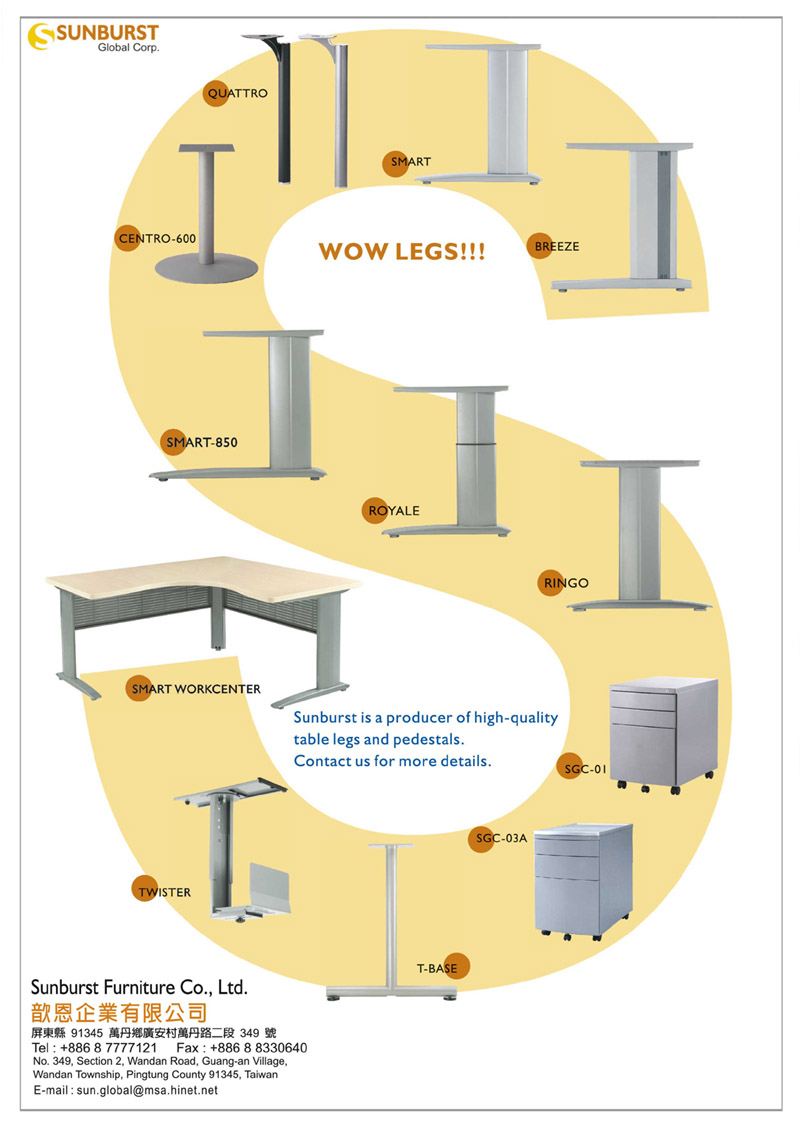 SUNBURST
Global Corp.

QUATTRO

SMART

CENTRO-600

WOW LEGS!!!

BREEZE

SMART-850

ROYALE

RINGO

SMART WORKCENTER

Sunburst is a producer of high-quality table legs and pedestals.
Contact us for more details.

SGC-01

SGC-03A

TWISTER

T-BASE

Sunburst Furniture Co., Ltd.
歆恩企業有限公司
屏東縣 91345 萬丹鄉廣安村萬丹路二段 349 號
Tel : +886 8 7777121 Fax : +886 8 8330640
No. 349, Section 2, Wandan Road, Guang-an Village, Wandan Township, Pingtung County 91345, Taiwan
E-mail : sun.global@msa.hinet.net