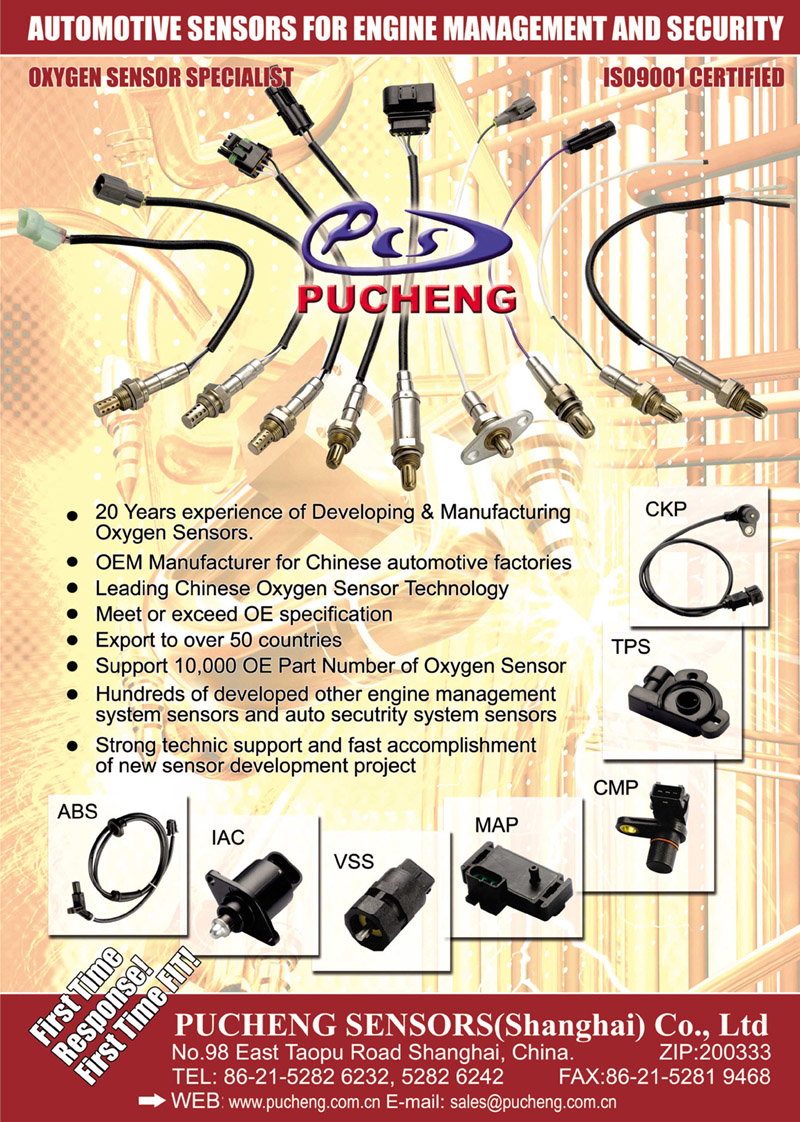 AUTOMOTIVE SENSORS FOR ENGINE MANAGEMENT AND SECURITY

OXYGEN SENSOR SPECIALIST

ISO9001 CERTIFIED

PCS

PUCHENG

- 20 Years experience of Developing & Manufacturing Oxygen Sensors.
- OEM Manufacturer for Chinese automotive factories
- Leading Chinese Oxygen Sensor Technology
- Meet or exceed OE specification
- Export to over 50 countries
- Support 10,000 OE Part Number of Oxygen Sensor
- Hundreds of developed other engine management system sensors and auto secutrity system sensors
- Strong technic support and fast accomplishment of new sensor development project

CKP

TPS

CMP

ABS

IAC

VSS

MAP

First Time Response! First Time FIT!

PUCHENG SENSORS(Shanghai) Co., Ltd

No.98 East Taopu Road Shanghai, China. ZIP:200333

TEL: 86-21-5282 6232, 5282 6242 FAX:86-21-5281 9468

WEB: www.pucheng.com.cn E-mail: sales@pucheng.com.cn