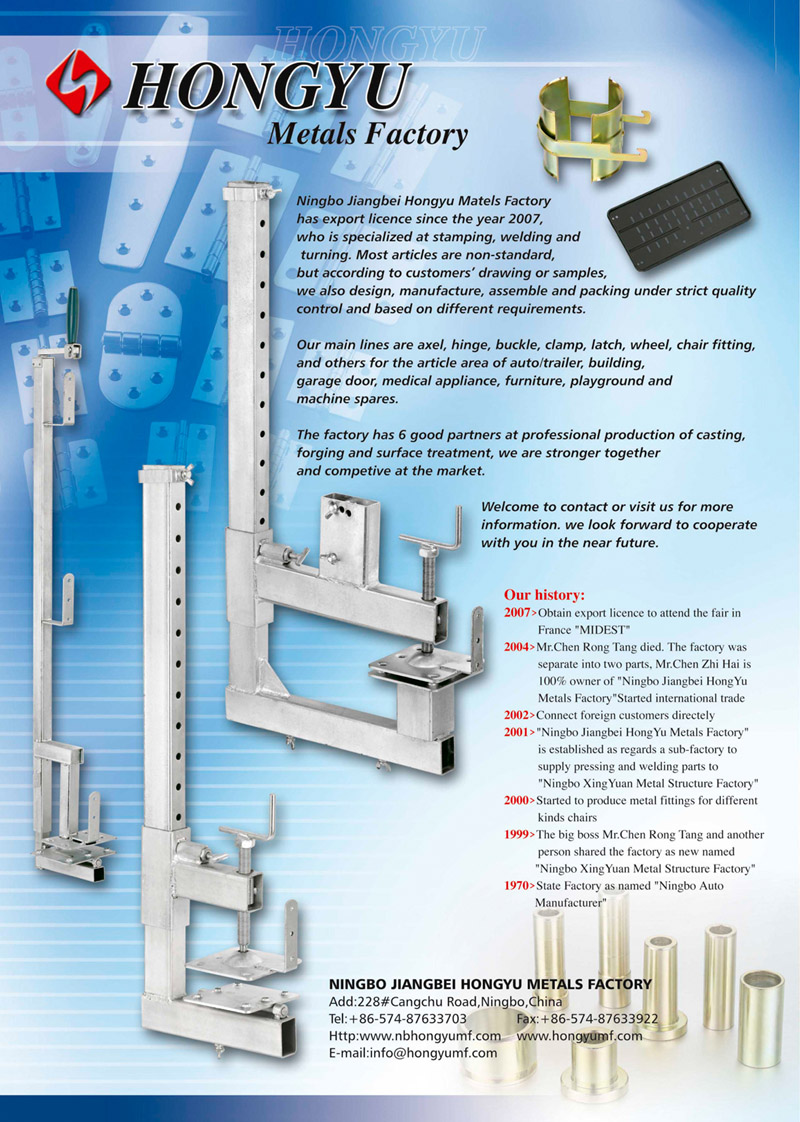 HONGYU

HONGYU
Metals Factory

Ningbo Jiangbei Hongyu Matels Factory has export licence since the year 2007, who is specialized at stamping, welding and turning. Most articles are non-standard, but according to customers' drawing or samples, we also design, manufacture, assemble and packing under strict quality control and based on different requirements.

Our main lines are axel, hinge, buckle, clamp, latch, wheel, chair fitting, and others for the article area of auto/trailer, building, garage door, medical appliance, furniture, playground and machine spares.

The factory has 6 good partners at professional production of casting, forging and surface treatment, we are stronger together and competive at the market.

Welcome to contact or visit us for more information. we look forward to cooperate with you in the near future.

Our history:
2007>Obtain export licence to attend the fair in France "MIDEST"
2004>Mr.Chen Rong Tang died. The factory was separate into two parts, Mr.Chen Zhi Hai is 100% owner of "Ningbo Jiangbei HongYu Metals Factory"Started international trade
2002>Connect foreign customers directely
2001>"Ningbo Jiangbei HongYu Metals Factory" is established as regards a sub-factory to supply pressing and welding parts to "Ningbo XingYuan Metal Structure Factory"
2000>Started to produce metal fittings for different kinds chairs
1999>The big boss Mr.Chen Rong Tang and another person shared the factory as new named "Ningbo XingYuan Metal Structure Factory"
1970>State Factory as named "Ningbo Auto Manufacturer"

NINGBO JIANGBEI HONGYU METALS FACTORY
Add:228#Cangchu Road,Ningbo,China
Tel:+86-574-87633703 Fax:+86-574-87633922
Http:www.nbhongyumf.com www.hongyumf.com
E-mail:info@hongyumf.com