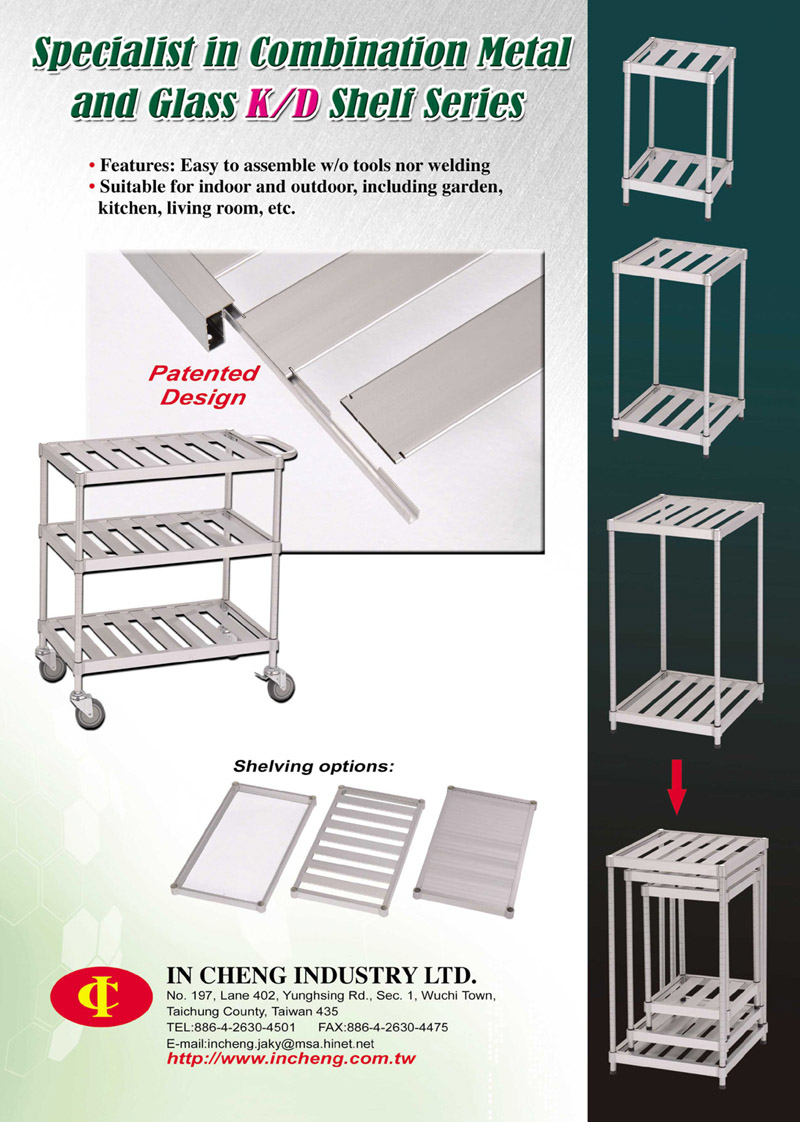 Specialist in Combination Metal and Glass K/D Shelf Series

• Features: Easy to assemble w/o tools nor welding
• Suitable for indoor and outdoor, including garden, kitchen, living room, etc.

Patented Design

Shelving options:

IN CHENG INDUSTRY LTD.
No. 197, Lane 402, Yunghsing Rd., Sec. 1, Wuchi Town, Taichung County, Taiwan 435
TEL:886-4-2630-4501 FAX:886-4-2630-4475
E-mail:incheng.jaky@msa.hinet.net
http://www.incheng.com.tw