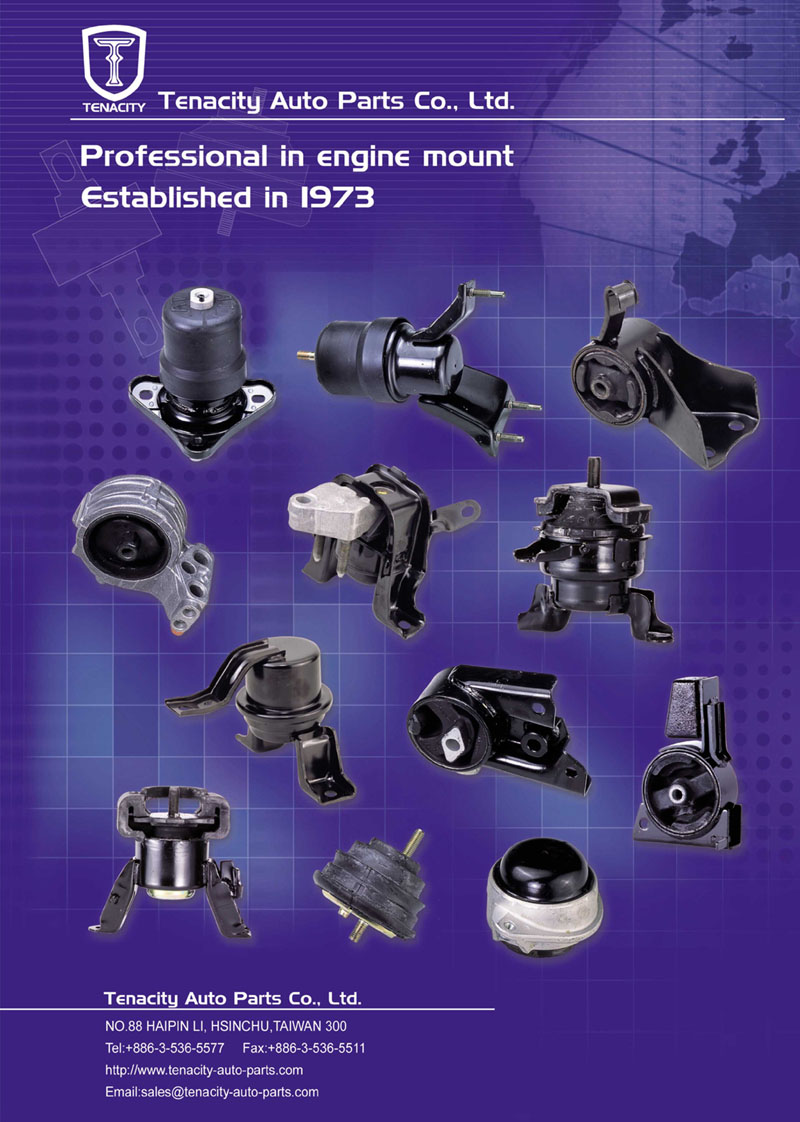 TENACITY Tenacity Auto Parts Co., Ltd.

Professional in engine mount
Established in 1973

Tenacity Auto Parts Co., Ltd.

NO.88 HAIPIN LI, HSINCHU,TAIWAN 300
Tel:+886-3-536-5577 Fax:+886-3-536-5511
http://www.tenacity-auto-parts.com
Email:sales@tenacity-auto-parts.com