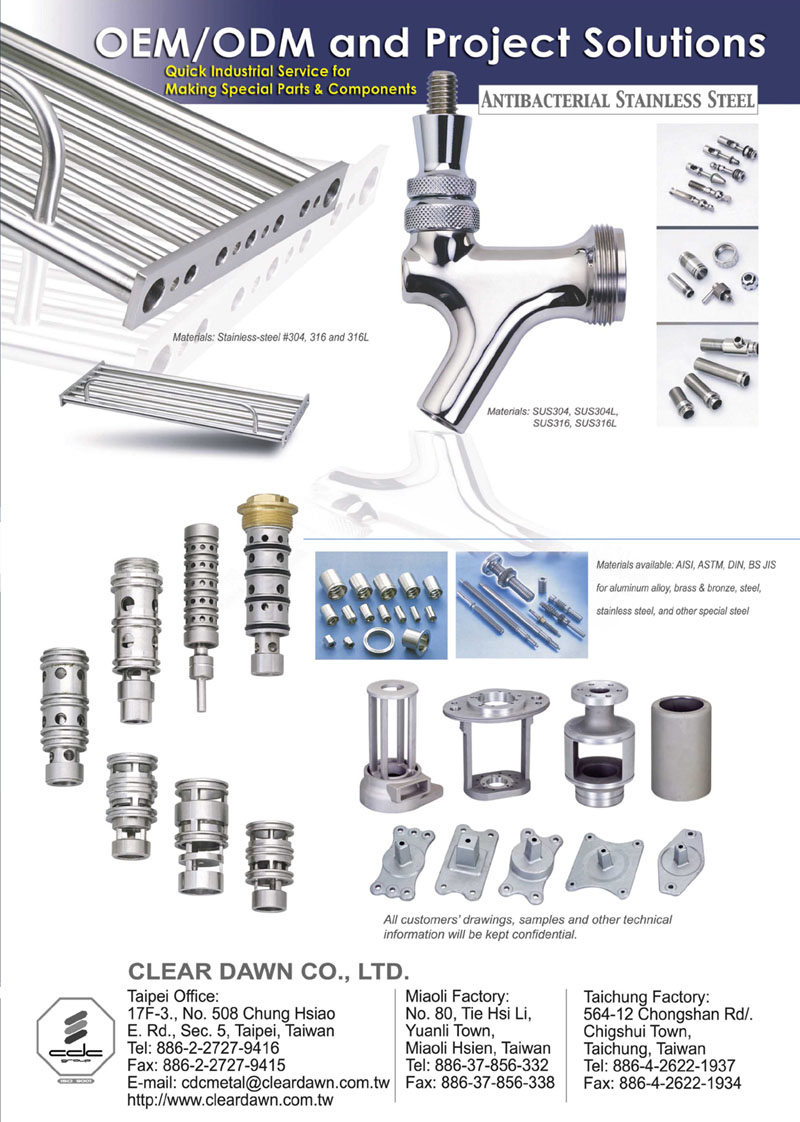 OEM/ODM and Project Solutions

Quick Industrial Service for Making Special Parts & Components

ANTIBACTERIAL STAINLESS STEEL

Materials: Stainless-steel #304, 316 and 316L

Materials: SUS304, SUS304L, SUS316, SUS316L

Materials available: AISI, ASTM, DIN, BS JIS for aluminum alloy, brass & bronze, steel, stainless steel, and other special steel

All customers' drawings, samples and other technical information will be kept confidential.

CLEAR DAWN CO., LTD.

cdc group

Taipei Office:
17F-3., No. 508 Chung Hsiao E. Rd., Sec. 5, Taipei, Taiwan
Tel: 886-2-2727-9416
Fax: 886-2-2727-9415
E-mail: cdcmetal@cleardawn.com.tw
http://www.cleardawn.com.tw

Miaoli Factory:
No. 80, Tie Hsi Li, Yuanli Town, Miaoli Hsien, Taiwan
Tel: 886-37-856-332
Fax: 886-37-856-338

Taichung Factory:
564-12 Chongshan Rd/. Chigshui Town, Taichung, Taiwan
Tel: 886-4-2622-1937
Fax: 886-4-2622-1934