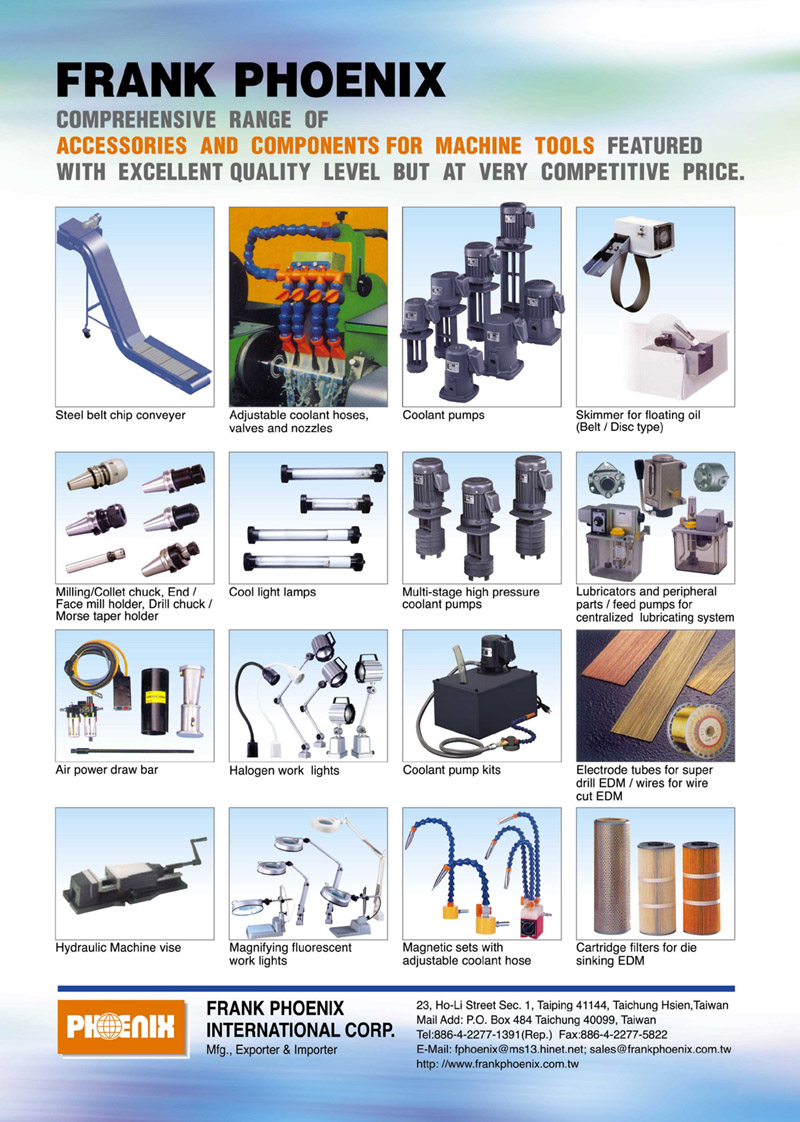 FRANK PHOENIX

COMPREHENSIVE RANGE OF ACCESSORIES AND COMPONENTS FOR MACHINE TOOLS FEATURED WITH EXCELLENT QUALITY LEVEL BUT AT VERY COMPETITIVE PRICE.

Steel belt chip conveyer

Adjustable coolant hoses, valves and nozzles

Coolant pumps

Skimmer for floating oil (Belt / Disc type)

Milling/Collet chuck, End / Face mill holder, Drill chuck / Morse taper holder

Cool light lamps

Multi-stage high pressure coolant pumps

Lubricators and peripheral parts / feed pumps for centralized lubricating system

Air power draw bar

Halogen work lights

Coolant pump kits

Electrode tubes for super drill EDM / wires for wire cut EDM

Hydraulic Machine vise

Magnifying fluorescent work lights

Magnetic sets with adjustable coolant hose

Cartridge filters for die sinking EDM

PHOENIX

FRANK PHOENIX INTERNATIONAL CORP.
Mfg., Exporter & Importer

23, Ho-Li Street Sec. 1, Taiping 41144, Taichung Hsien,Taiwan
Mail Add: P.O. Box 484 Taichung 40099, Taiwan
Tel:886-4-2277-1391(Rep.) Fax:886-4-2277-5822
E-Mail: fphoenix@ms13.hinet.net; sales@frankphoenix.com.tw
http: //www.frankphoenix.com.tw