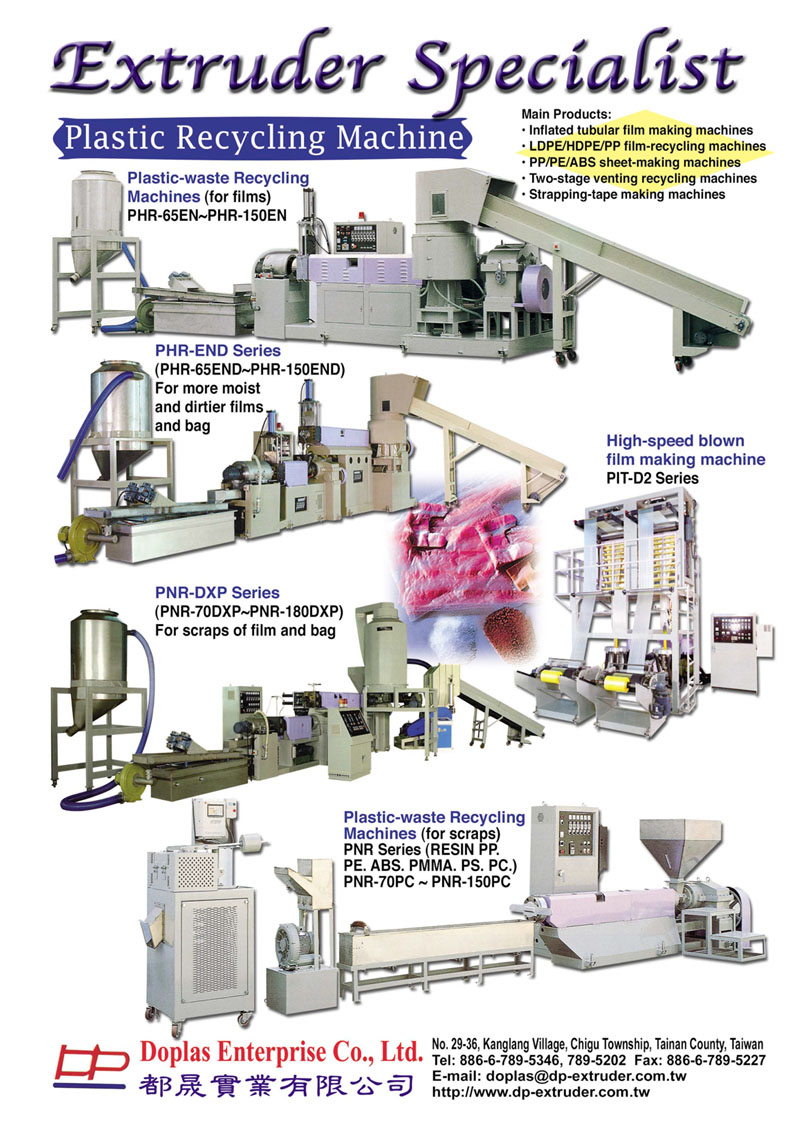 Extruder Specialist

Plastic Recycling Machine

Main Products:
• Inflated tubular film making machines
• LDPE/HDPE/PP film-recycling machines
• PP/PE/ABS sheet-making machines
• Two-stage venting recycling machines
• Strapping-tape making machines

Plastic-waste Recycling Machines (for films)
PHR-65EN~PHR-150EN

PHR-END Series
(PHR-65END~PHR-150END)
For more moist and dirtier films and bag

High-speed blown film making machine
PIT-D2 Series

PNR-DXP Series
(PNR-70DXP~PNR-180DXP)
For scraps of film and bag

Plastic-waste Recycling Machines (for scraps)
PNR Series (RESIN PP. PE. ABS. PMMA. PS. PC.)
PNR-70PC ~ PNR-150PC

DP
Doplas Enterprise Co., Ltd.
都晟實業有限公司

No. 29-36, Kanglang Village, Chigu Township, Tainan County, Taiwan
Tel: 886-6-789-5346, 789-5202 Fax: 886-6-789-5227
E-mail: doplas@dp-extruder.com.tw
http://www.dp-extruder.com.tw