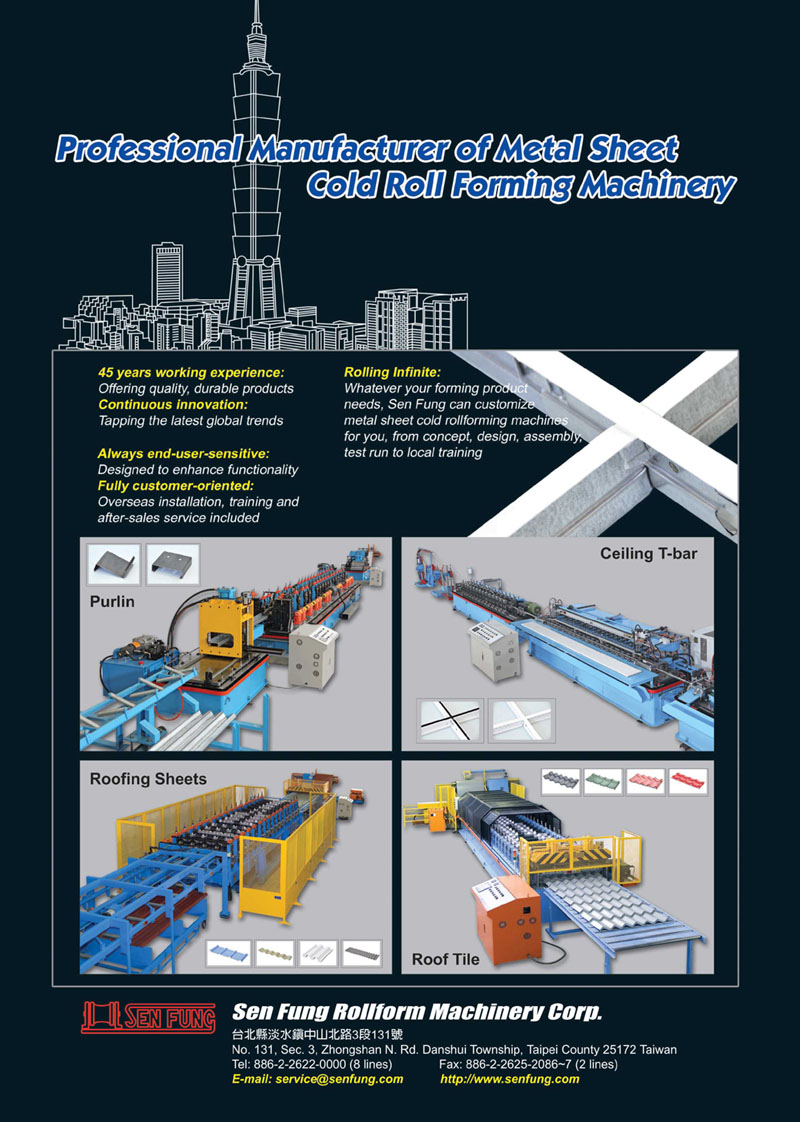 Professional Manufacturer of Metal Sheet Cold Roll Forming Machinery

45 years working experience:
Offering quality, durable products
Continuous innovation:
Tapping the latest global trends

Always end-user-sensitive:
Designed to enhance functionality
Fully customer-oriented:
Overseas installation, training and after-sales service included

Rolling Infinite:
Whatever your forming product needs, Sen Fung can customize metal sheet cold rollforming machines for you, from concept, design, assembly, test run to local training

Purlin

Ceiling T-bar

Roofing Sheets

Roof Tile

SEN FUNG

Sen Fung Rollform Machinery Corp.
台北縣淡水鎮中山北路3段131號
No. 131, Sec. 3, Zhongshan N. Rd. Danshui Township, Taipei County 25172 Taiwan
Tel: 886-2-2622-0000 (8 lines) Fax: 886-2-2625-2086~7 (2 lines)
E-mail: service@senfung.com http://www.senfung.com