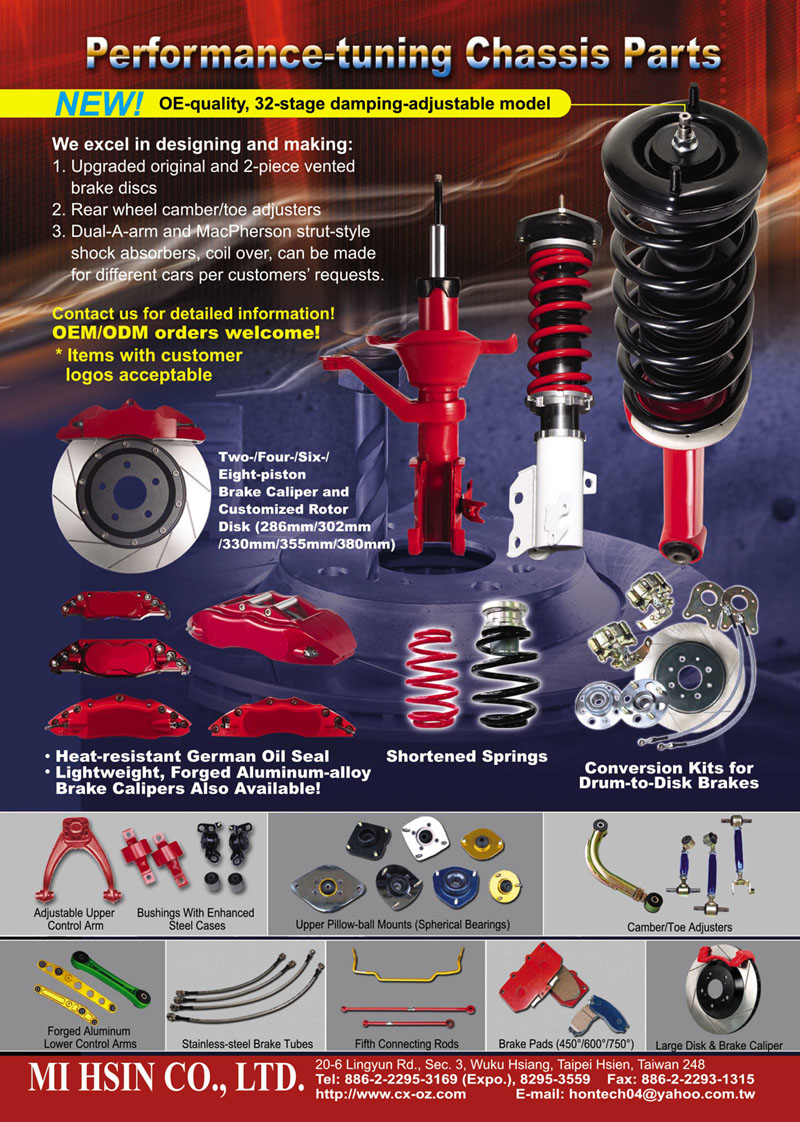 Performance-tuning Chassis Parts

NEW! OE-quality, 32-stage damping-adjustable model

We excel in designing and making:
1. Upgraded original and 2-piece vented brake discs
2. Rear wheel camber/toe adjusters
3. Dual-A-arm and MacPherson strut-style shock absorbers, coil over, can be made for different cars per customers' requests.

Contact us for detailed information!
OEM/ODM orders welcome!
* Items with customer logos acceptable

Two-/Four-/Six-/Eight-piston Brake Caliper and Customized Rotor Disk (286mm/302mm /330mm/355mm/380mm)

• Heat-resistant German Oil Seal
• Lightweight, Forged Aluminum-alloy Brake Calipers Also Available!

Shortened Springs

Conversion Kits for Drum-to-Disk Brakes

Adjustable Upper Control Arm

Bushings With Enhanced Steel Cases

Upper Pillow-ball Mounts (Spherical Bearings)

Camber/Toe Adjusters

Forged Aluminum Lower Control Arms

Stainless-steel Brake Tubes

Fifth Connecting Rods

Brake Pads (450°/600°/750°)

Large Disk & Brake Caliper

MI HSIN CO., LTD.
20-6 Lingyun Rd., Sec. 3, Wuku Hsiang, Taipei Hsien, Taiwan 248
Tel: 886-2-2295-3169 (Expo.), 8295-3559 Fax: 886-2-2293-1315
http://www.cx-oz.com E-mail: hontech04@yahoo.com.tw