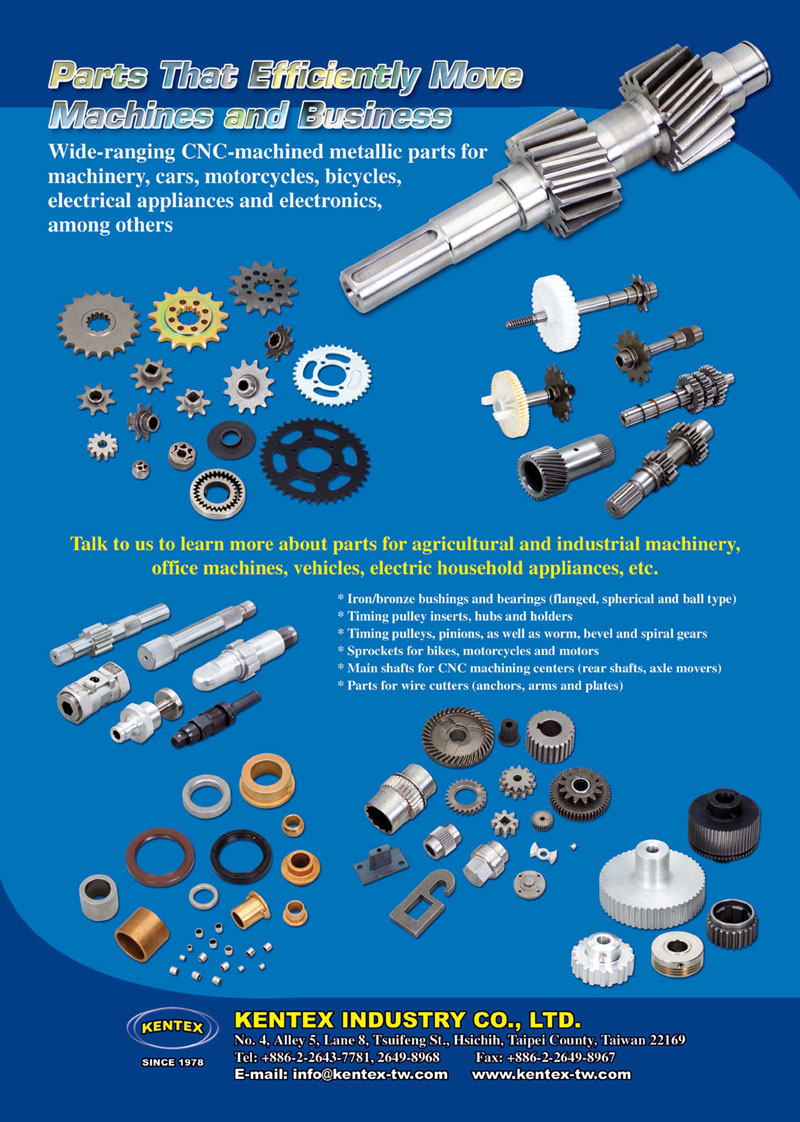 Parts That Efficiently Move Machines and Business

Wide-ranging CNC-machined metallic parts for machinery, cars, motorcycles, bicycles, electrical appliances and electronics, among others

Talk to us to learn more about parts for agricultural and industrial machinery, office machines, vehicles, electric household appliances, etc.

* Iron/bronze bushings and bearings (flanged, spherical and ball type)
* Timing pulley inserts, hubs and holders
* Timing pulleys, pinions, as well as worm, bevel and spiral gears
* Sprockets for bikes, motorcycles and motors
* Main shafts for CNC machining centers (rear shafts, axle movers)
* Parts for wire cutters (anchors, arms and plates)

KENTEX
SINCE 1978

KENTEX INDUSTRY CO., LTD.
No. 4, Alley 5, Lane 8, Tsuifeng St., Hsichih, Taipei County, Taiwan 22169
Tel: +886-2-2643-7781, 2649-8968 Fax: +886-2-2649-8967
E-mail: info@kentex-tw.com www.kentex-tw.com