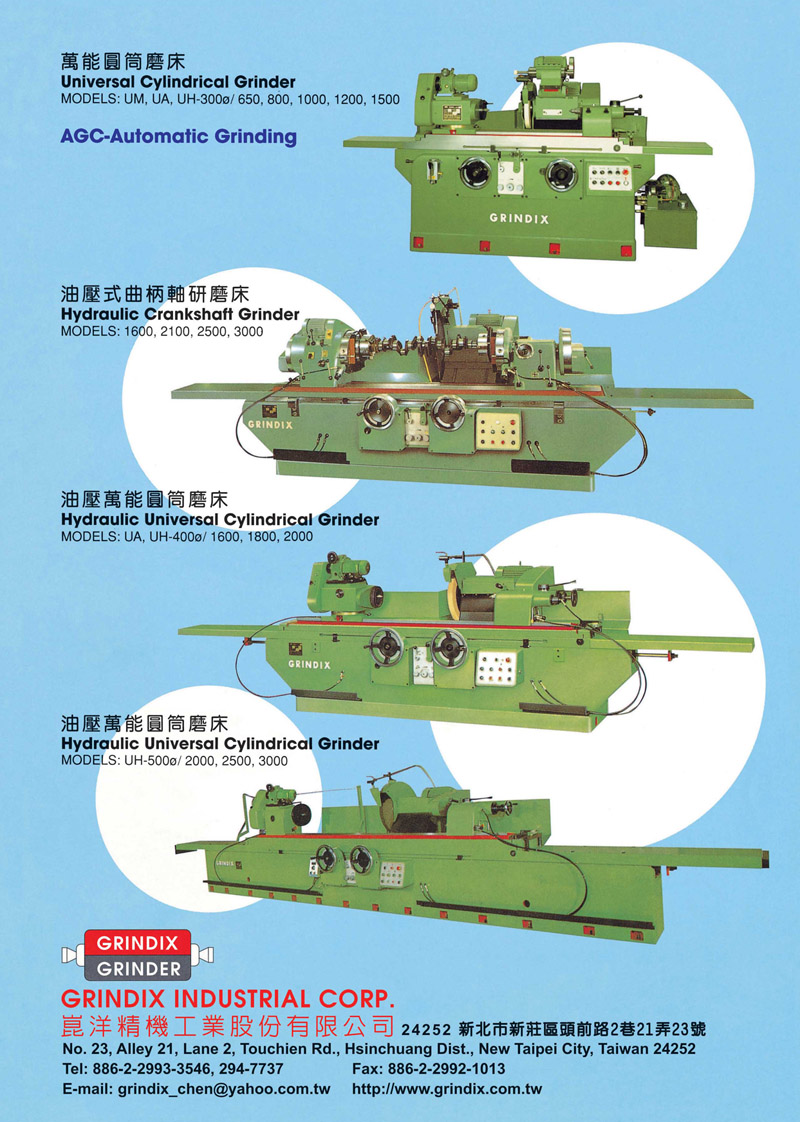 萬能圓筒磨床
Universal Cylindrical Grinder
MODELS: UM, UA, UH-300ø/ 650, 800, 1000, 1200, 1500

AGC-Automatic Grinding

GRINDIX

油壓式曲柄軸研磨床
Hydraulic Crankshaft Grinder
MODELS: 1600, 2100, 2500, 3000

GRINDIX

油壓萬能圓筒磨床
Hydraulic Universal Cylindrical Grinder
MODELS: UA, UH-400ø/ 1600, 1800, 2000

GRINDIX

油壓萬能圓筒磨床
Hydraulic Universal Cylindrical Grinder
MODELS: UH-500ø/ 2000, 2500, 3000

GRINDIX

GRINDIX
GRINDER

GRINDIX INDUSTRIAL CORP.
崑洋精機工業股份有限公司 24252 新北市新莊區頭前路2巷21弄23號
No. 23, Alley 21, Lane 2, Touchien Rd., Hsinchuang Dist., New Taipei City, Taiwan 24252
Tel: 886-2-2993-3546, 294-7737 Fax: 886-2-2992-1013
E-mail: grindix_chen@yahoo.com.tw http://www.grindix.com.tw