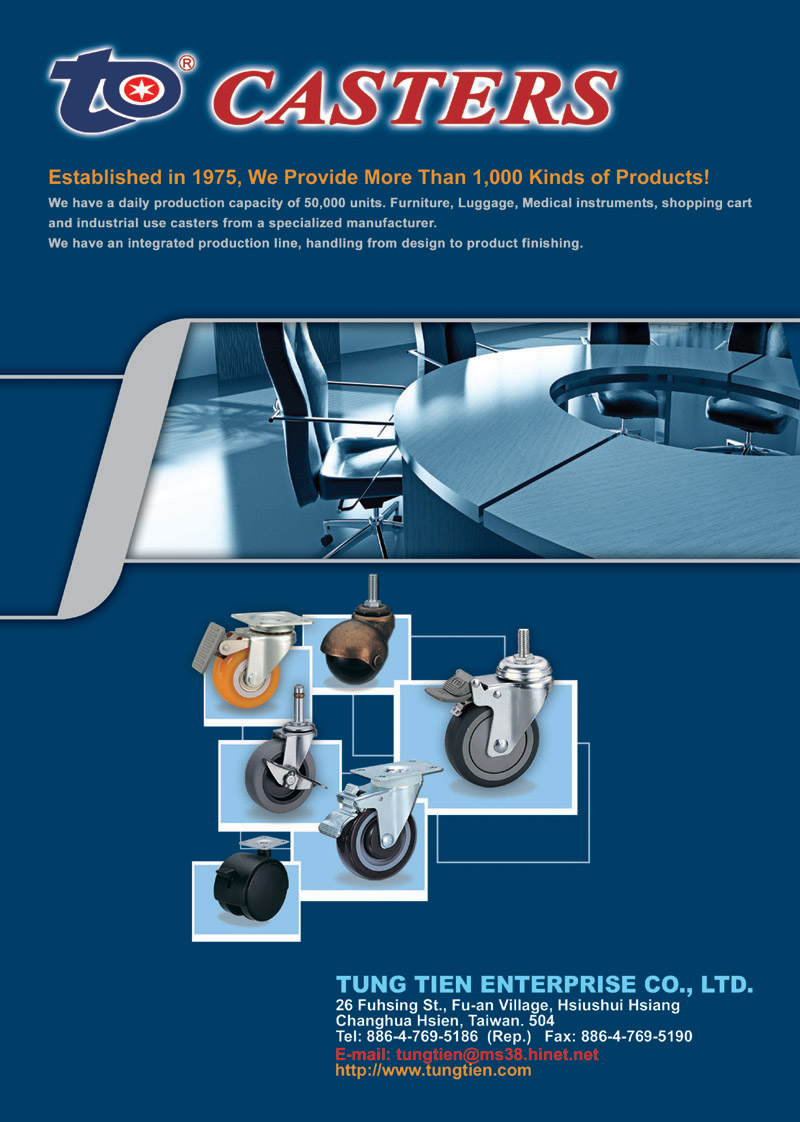 to® CASTERS

Established in 1975, We Provide More Than 1,000 Kinds of Products!

We have a daily production capacity of 50,000 units. Furniture, Luggage, Medical instruments, shopping cart and industrial use casters from a specialized manufacturer.
We have an integrated production line, handling from design to product finishing.

TUNG TIEN ENTERPRISE CO., LTD.
26 Fuhsing St., Fu-an Village, Hsiushui Hsiang
Changhua Hsien, Taiwan. 504
Tel: 886-4-769-5186 (Rep.) Fax: 886-4-769-5190
E-mail: tungtien@ms38.hinet.net
http://www.tungtien.com