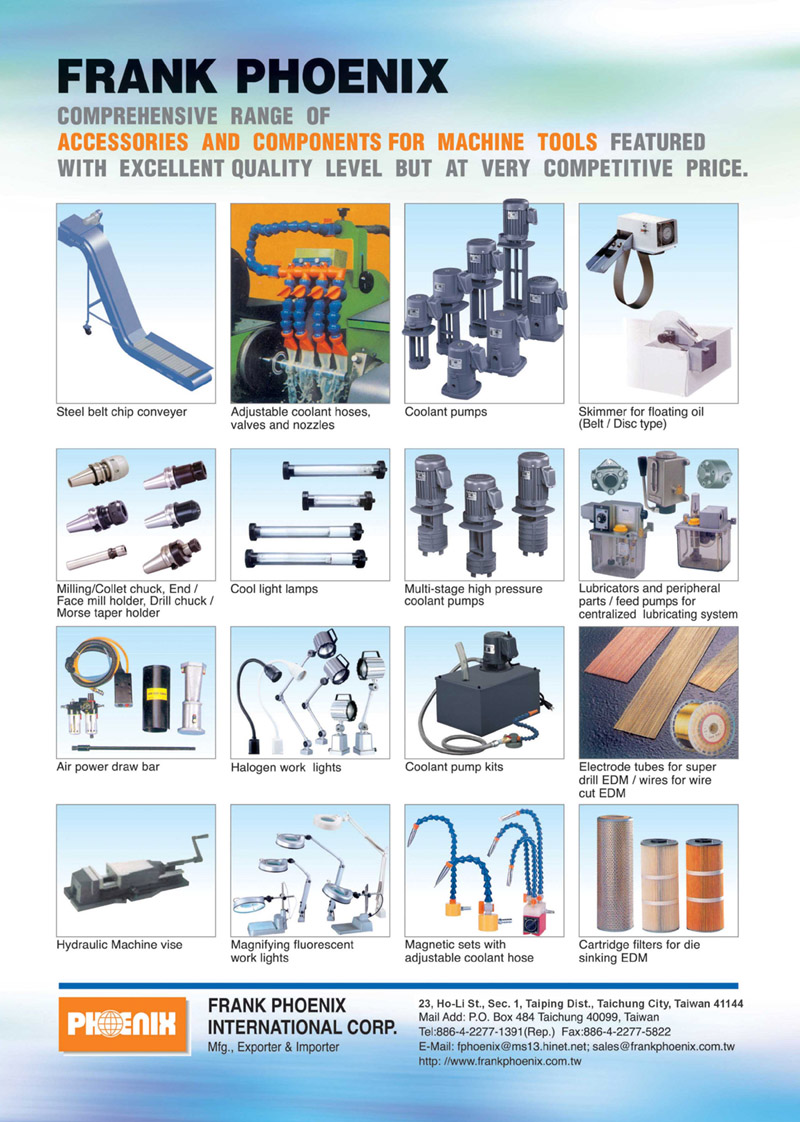 FRANK PHOENIX

COMPREHENSIVE RANGE OF ACCESSORIES AND COMPONENTS FOR MACHINE TOOLS FEATURED WITH EXCELLENT QUALITY LEVEL BUT AT VERY COMPETITIVE PRICE.

Steel belt chip conveyer

Adjustable coolant hoses, valves and nozzles

Coolant pumps

Skimmer for floating oil (Belt / Disc type)

Milling/Collet chuck, End / Face mill holder, Drill chuck / Morse taper holder

Cool light lamps

Multi-stage high pressure coolant pumps

Lubricators and peripheral parts / feed pumps for centralized lubricating system

Air power draw bar

Halogen work lights

Coolant pump kits

Electrode tubes for super drill EDM / wires for wire cut EDM

Hydraulic Machine vise

Magnifying fluorescent work lights

Magnetic sets with adjustable coolant hose

Cartridge filters for die sinking EDM

PHOENIX

FRANK PHOENIX INTERNATIONAL CORP.
Mfg., Exporter & Importer

23, Ho-Li St., Sec. 1, Taiping Dist., Taichung City, Taiwan 41144
Mail Add: P.O. Box 484 Taichung 40099, Taiwan
Tel:886-4-2277-1391(Rep.) Fax:886-4-2277-5822
E-Mail: fphoenix@ms13.hinet.net; sales@frankphoenix.com.tw
http: //www.frankphoenix.com.tw