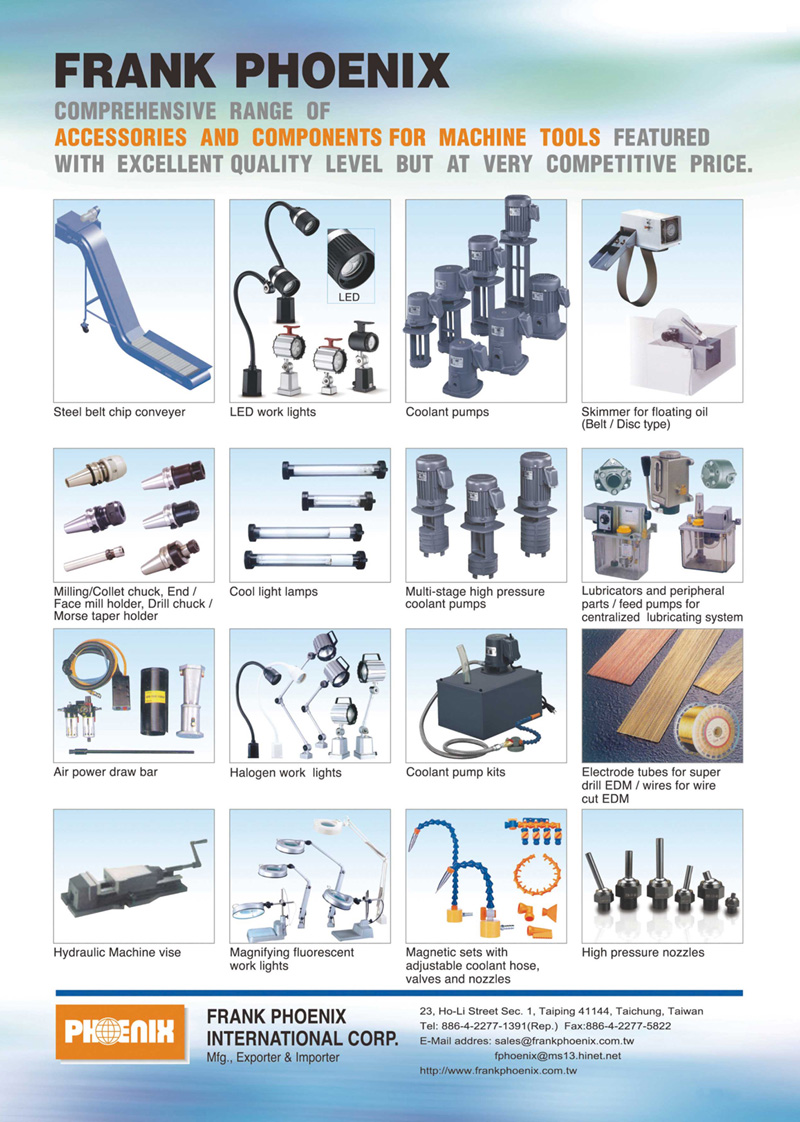 FRANK PHOENIX

COMPREHENSIVE RANGE OF ACCESSORIES AND COMPONENTS FOR MACHINE TOOLS FEATURED WITH EXCELLENT QUALITY LEVEL BUT AT VERY COMPETITIVE PRICE.

Steel belt chip conveyer

LED

LED work lights

Coolant pumps

Skimmer for floating oil (Belt / Disc type)

Milling/Collet chuck, End / Face mill holder, Drill chuck / Morse taper holder

Cool light lamps

Multi-stage high pressure coolant pumps

Lubricators and peripheral parts / feed pumps for centralized lubricating system

Air power draw bar

Halogen work lights

Coolant pump kits

Electrode tubes for super drill EDM / wires for wire cut EDM

Hydraulic Machine vise

Magnifying fluorescent work lights

Magnetic sets with adjustable coolant hose, valves and nozzles

High pressure nozzles

PHOENIX

FRANK PHOENIX INTERNATIONAL CORP.
Mfg., Exporter & Importer

23, Ho-Li Street Sec. 1, Taiping 41144, Taichung, Taiwan
Tel: 886-4-2277-1391(Rep.) Fax:886-4-2277-5822
E-Mail addres: sales@frankphoenix.com.tw
fphoenix@ms13.hinet.net
http://www.frankphoenix.com.tw