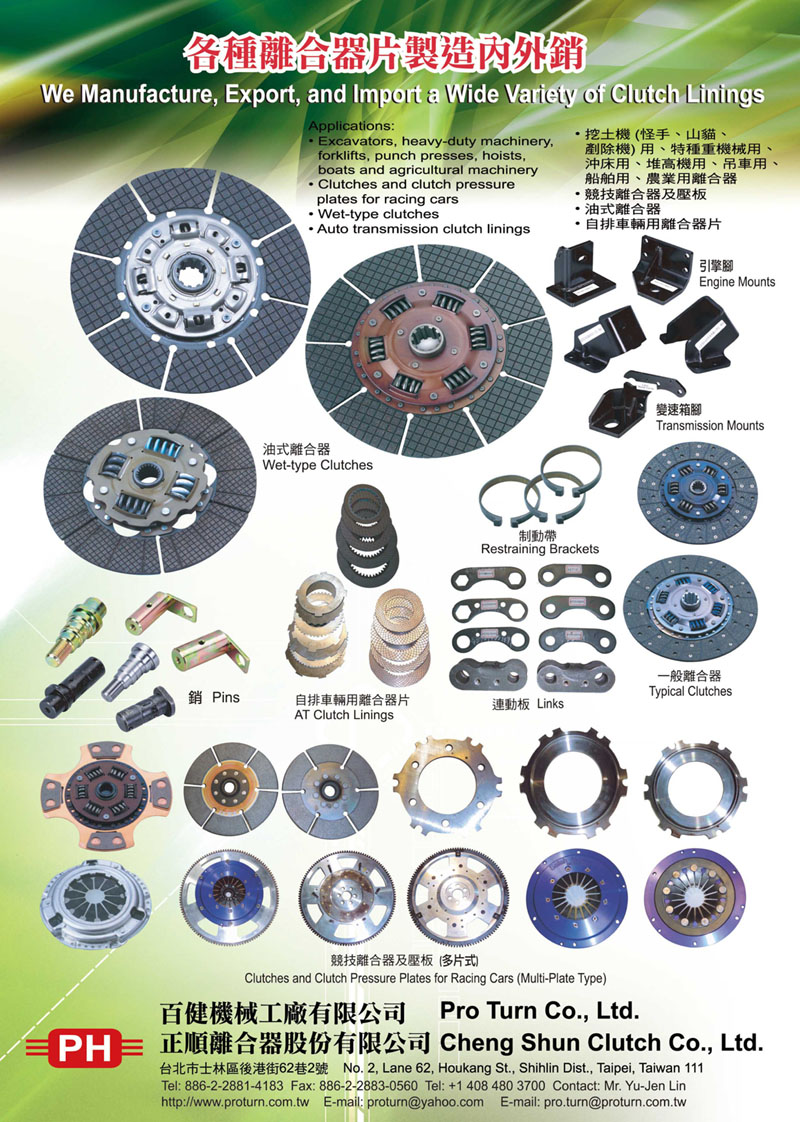 各種離合器片製造內外銷
We Manufacture, Export, and Import a Wide Variety of Clutch Linings

Applications:
• Excavators, heavy-duty machinery, forklifts, punch presses, hoists, boats and agricultural machinery
• Clutches and clutch pressure plates for racing cars
• Wet-type clutches
• Auto transmission clutch linings

• 挖土機 (怪手、山貓、剷除機) 用、特種重機械用、沖床用、堆高機用、吊車用、船舶用、農業用離合器
• 競技離合器及壓板
• 油式離合器
• 自排車輛用離合器片

引擎腳
Engine Mounts

變速箱腳
Transmission Mounts

油式離合器
Wet-type Clutches

制動帶
Restraining Brackets

銷 Pins

自排車輛用離合器片
AT Clutch Linings

連動板 Links

一般離合器
Typical Clutches

競技離合器及壓板 (多片式)
Clutches and Clutch Pressure Plates for Racing Cars (Multi-Plate Type)

PH
百健機械工廠有限公司 Pro Turn Co., Ltd.
正順離合器股份有限公司 Cheng Shun Clutch Co., Ltd.
台北市士林區後港街62巷2號 No. 2, Lane 62, Houkang St., Shihlin Dist., Taipei, Taiwan 111
Tel: 886-2-2881-4183 Fax: 886-2-2883-0560 Tel: +1 408 480 3700 Contact: Mr. Yu-Jen Lin
http://www.proturn.com.tw E-mail: proturn@yahoo.com E-mail: pro.turn@proturn.com.tw